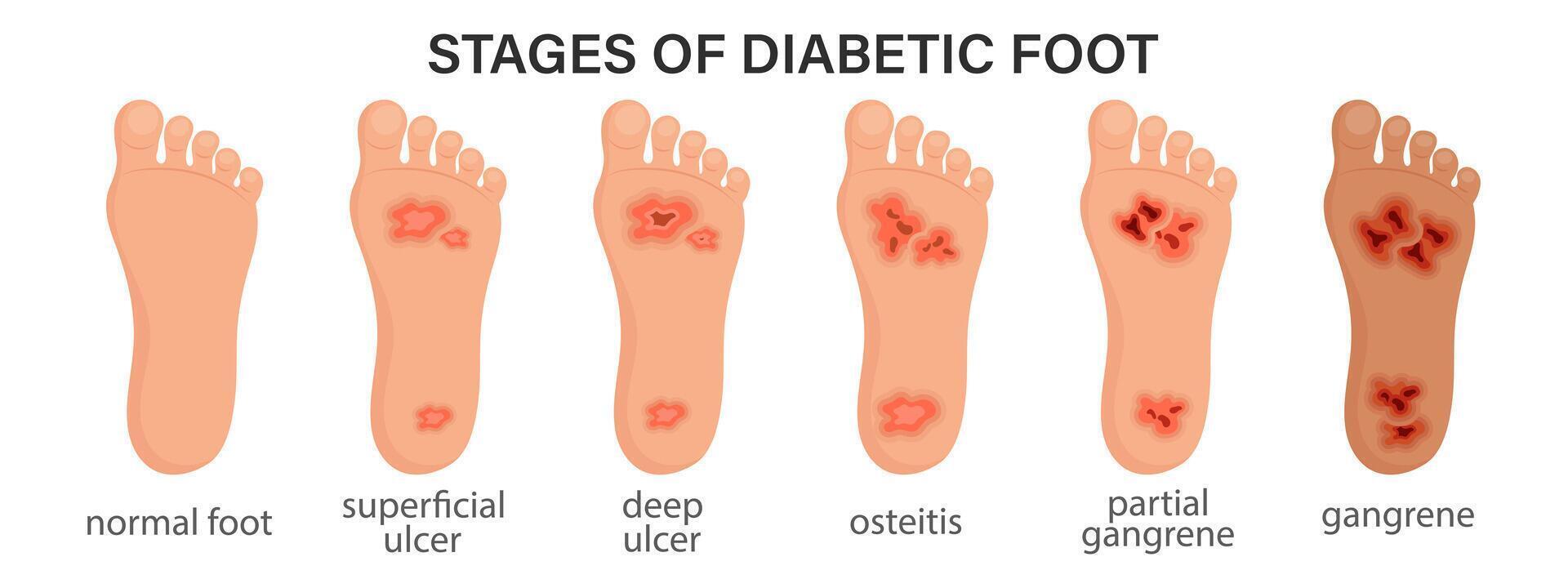 STAGES OF DIABETIC FOOT

normal foot

superficial ulcer

deep ulcer

osteitis

partial gangrene

gangrene